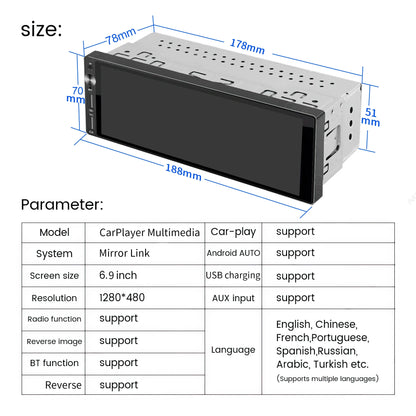 size:

78mm
178mm
70 mm
51 mm
188mm

Parameter:

| Model | CarPlayer Multimedia | Car-play | support |
|---|---|---|---|
| System | Mirror Link | Android AUTO | support |
| Screen size | 6.9 inch | USB charging | support |
| Resolution | 1280*480 | AUX input | support |
| Radio function | support | Language | English, Chinese, French,Portuguese, Spanish,Russian, Arabic, Turkish etc. (Supports multiple languages) |
| Reverse image | support | | |
| BT function | support | | |
| Reverse | support | | |